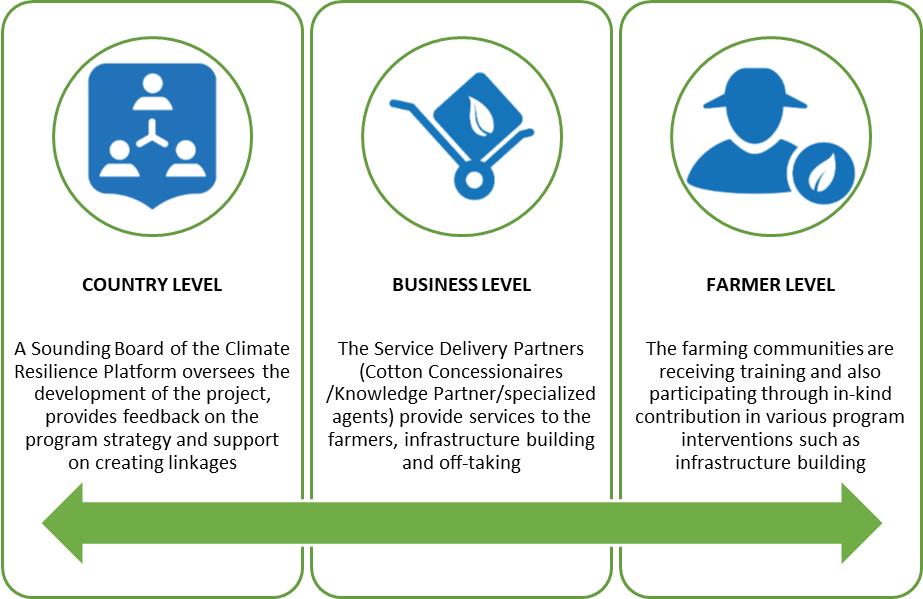 COUNTRY LEVEL

A Sounding Board of the Climate Resilience Platform oversees the development of the project, provides feedback on the program strategy and support on creating linkages

BUSINESS LEVEL

The Service Delivery Partners (Cotton Concessionaires /Knowledge Partner/specialized agents) provide services to the farmers, infrastructure building and off-taking

FARMER LEVEL

The farming communities are receiving training and also participating through in-kind contribution in various program interventions such as infrastructure building